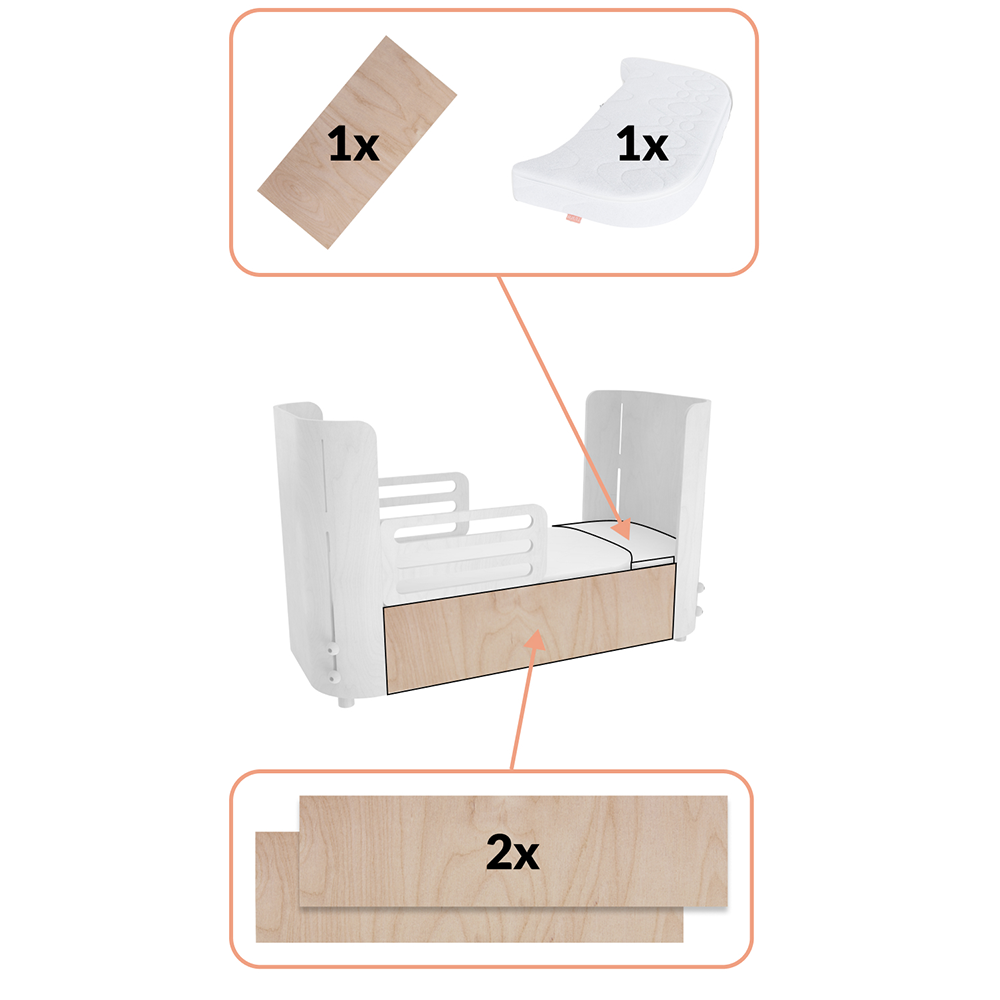 1x

1x

2x